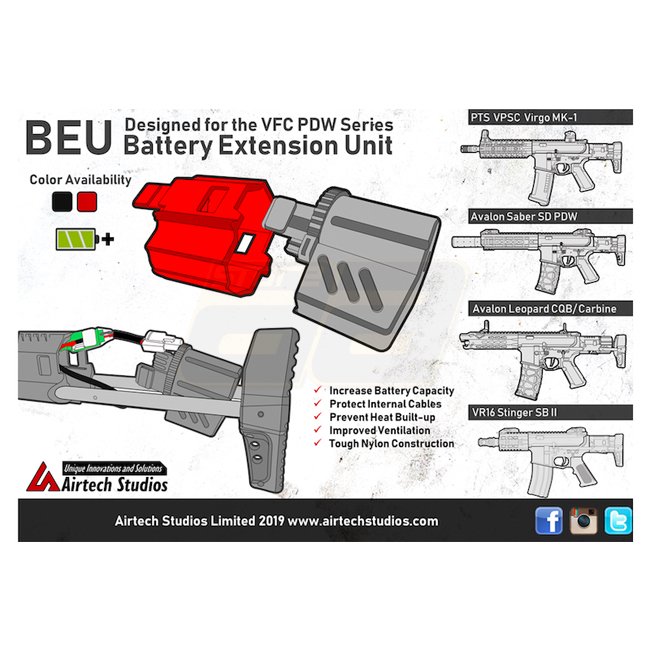 BEU Designed for the VFC PDW Series
Battery Extension Unit

Color Availability

PTS VPSC Virgo MK-1

Avalon Saber SD PDW

Avalon Leopard CQB/Carbine

VR16 Stinger SB II

✓ Increase Battery Capacity
✓ Protect Internal Cables
✓ Prevent Heat Built-up
✓ Improved Ventilation
✓ Tough Nylon Construction

Unique Innovations and Solutions
Airtech Studios

Airtech Studios Limited 2019 www.airtechstudios.com