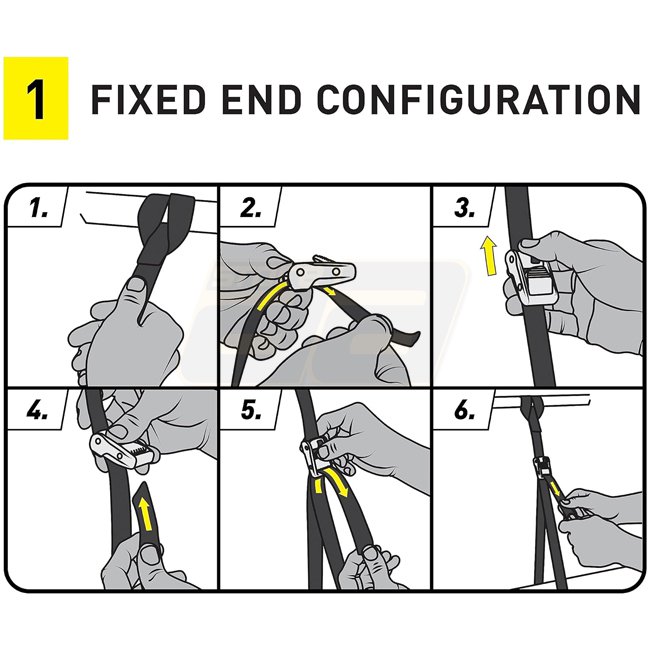 1 FIXED END CONFIGURATION

1.

2.

3.

4.

5.

6.